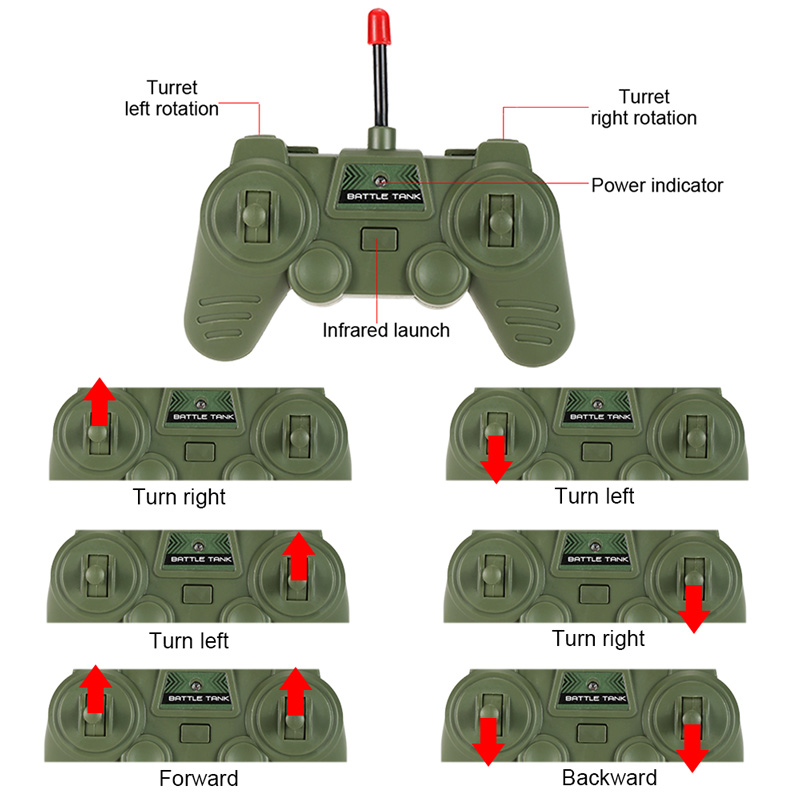 Turret
left rotation

Turret
right rotation

BATTLE TANK

Power indicator

Infrared launch

BATTLE TANK

Turn right

BATTLE TANK

Turn left

BATTLE TANK

Turn left

BATTLE TANK

Turn right

BATTLE TANK

Forward

BATTLE TANK

Backward